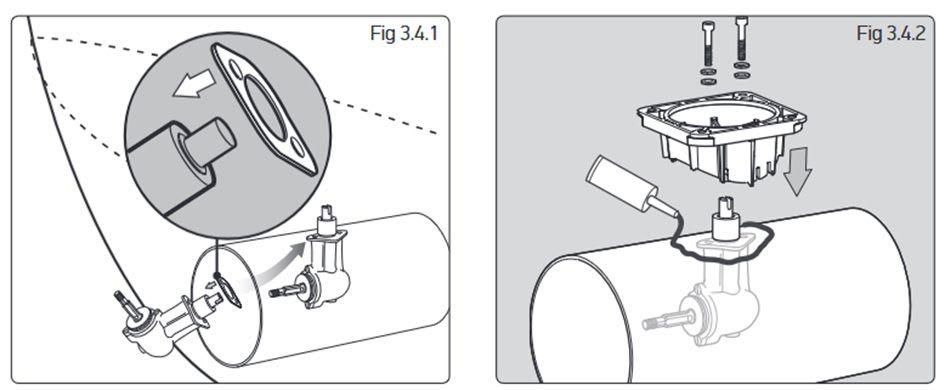 Fig 3.4.1

Fig 3.4.2