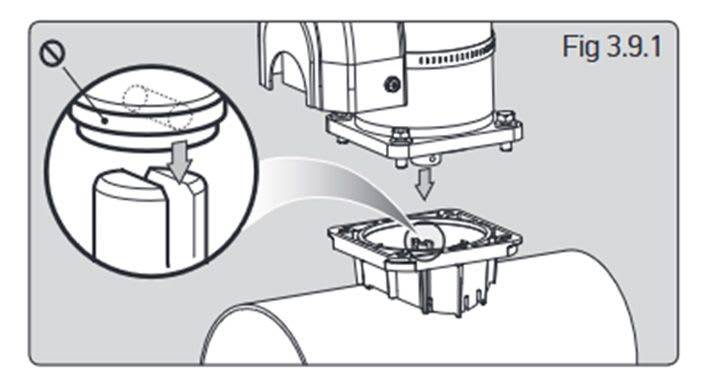 Fig 3.9.1