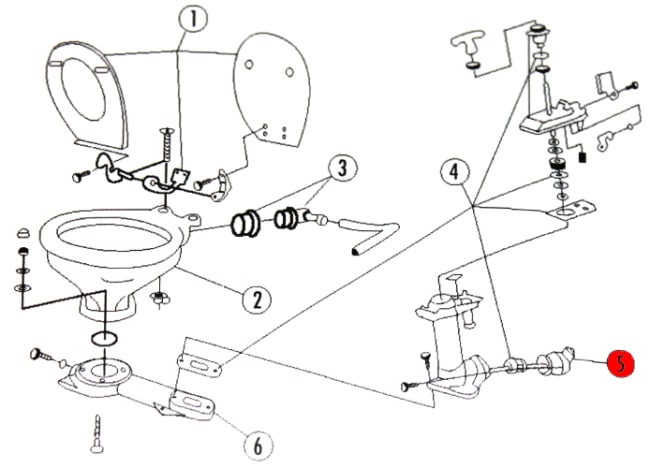 1
3
4
2
5
6