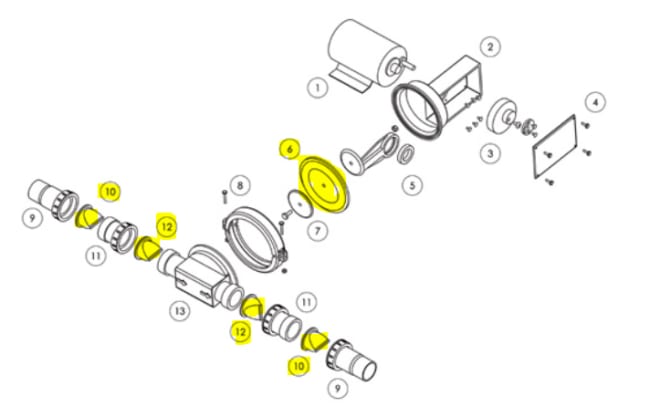 1
2
4
3
6
5
8
7
10
9
12
11
13
11
12
10
9