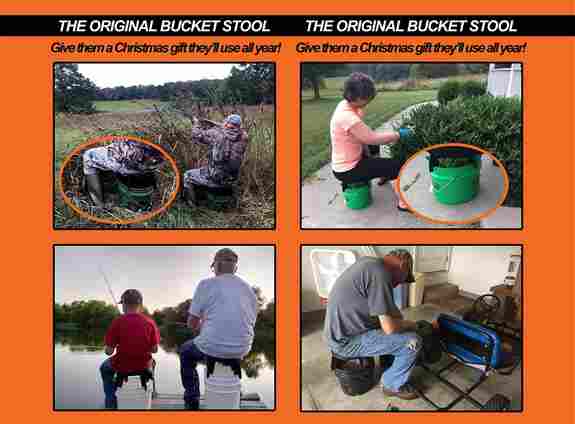 THE ORIGINAL BUCKET STOOL

Give them a Christmas gift they'll use all year!

THE ORIGINAL BUCKET STOOL

Give them a Christmas gift they'll use all year!