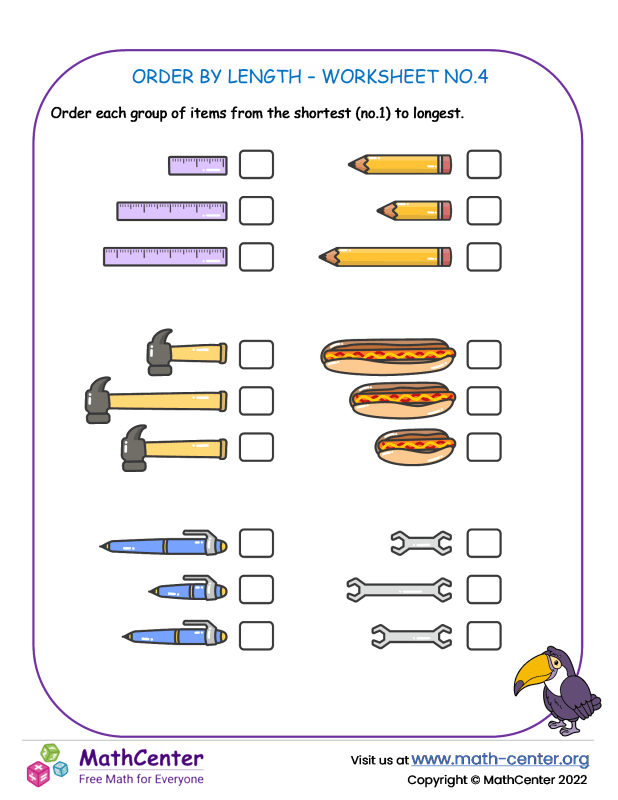 ORDER BY LENGTH - WORKSHEET NO.4

Order each group of items from the shortest (no.1) to longest.

MathCenter
Free Math for Everyone

Visit us at www.math-center.org
Copyright © MathCenter 2022