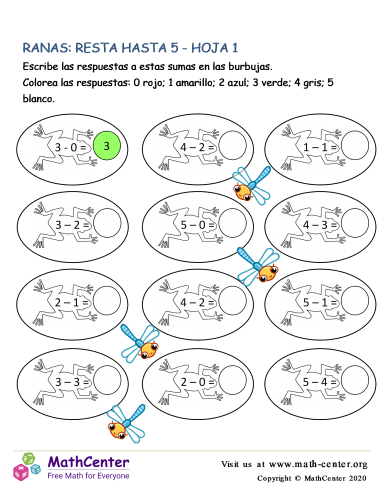 RANAS: RESTA HASTA 5 - HOJA 1

Escribe las respuestas a estas sumas en las burbujas.

Colorea las respuestas: 0 rojo; 1 amarillo; 2 azul; 3 verde; 4 gris; 5 blanco.

3 - 0 = 3

4 – 2 =

1 – 1 =

3 – 2 =

5 – 0 =

4 – 3 =

2 – 1 =

4 – 2 =

5 – 1 =

3 – 3 =

2 – 0 =

5 – 4 =

MathCenter
Free Math for Everyone

Visit us at www.math-center.org
Copyright © MathCenter 2020