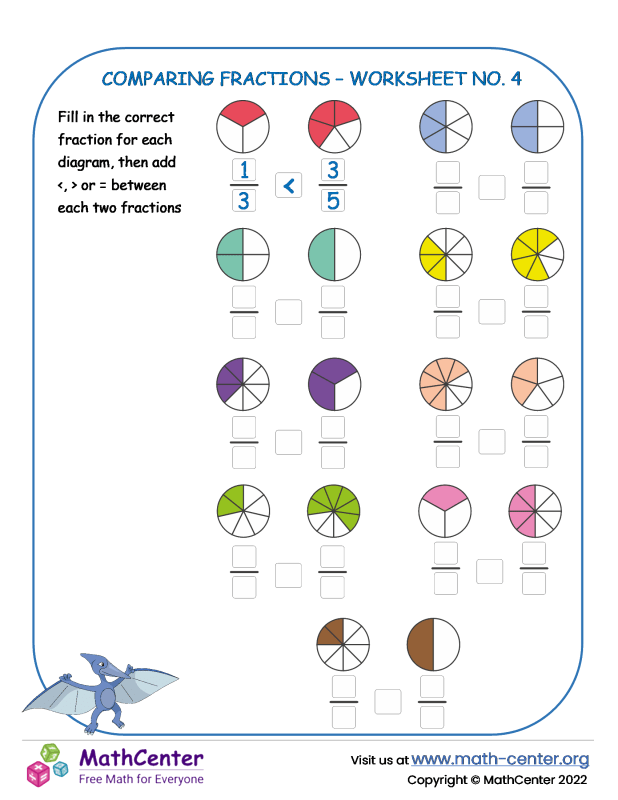 COMPARING FRACTIONS - WORKSHEET NO. 4

Fill in the correct fraction for each diagram, then add <, > or = between each two fractions

$\frac{1}{3}$ < $\frac{3}{5}$

MathCenter
Free Math for Everyone

Visit us at www.math-center.org
Copyright © MathCenter 2022