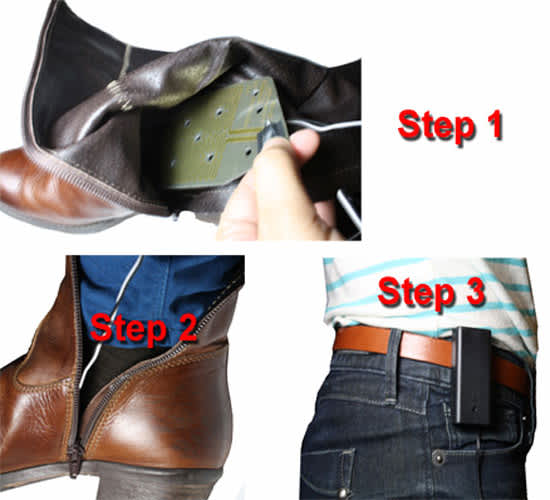 Step 1

Step 2

Step 3