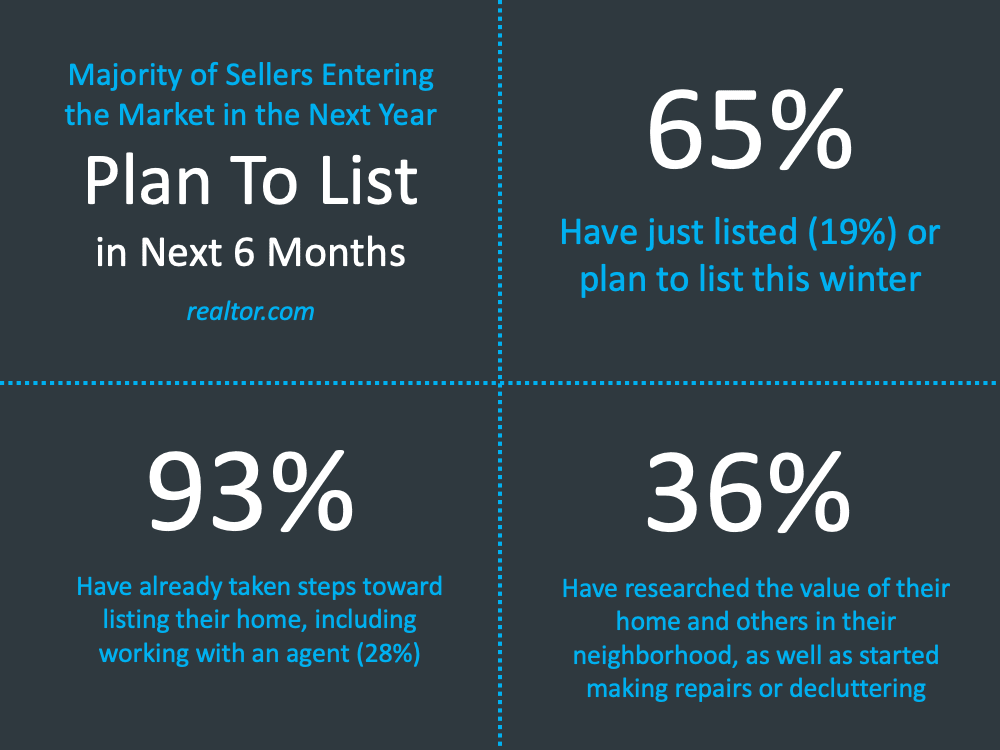 Majority of Sellers Entering the Market in the Next Year

Plan To List

in Next 6 Months

realtor.com

65%

Have just listed (19%) or plan to list this winter

93%

Have already taken steps toward listing their home, including working with an agent (28%)

36%

Have researched the value of their home and others in their neighborhood, as well as started making repairs or decluttering