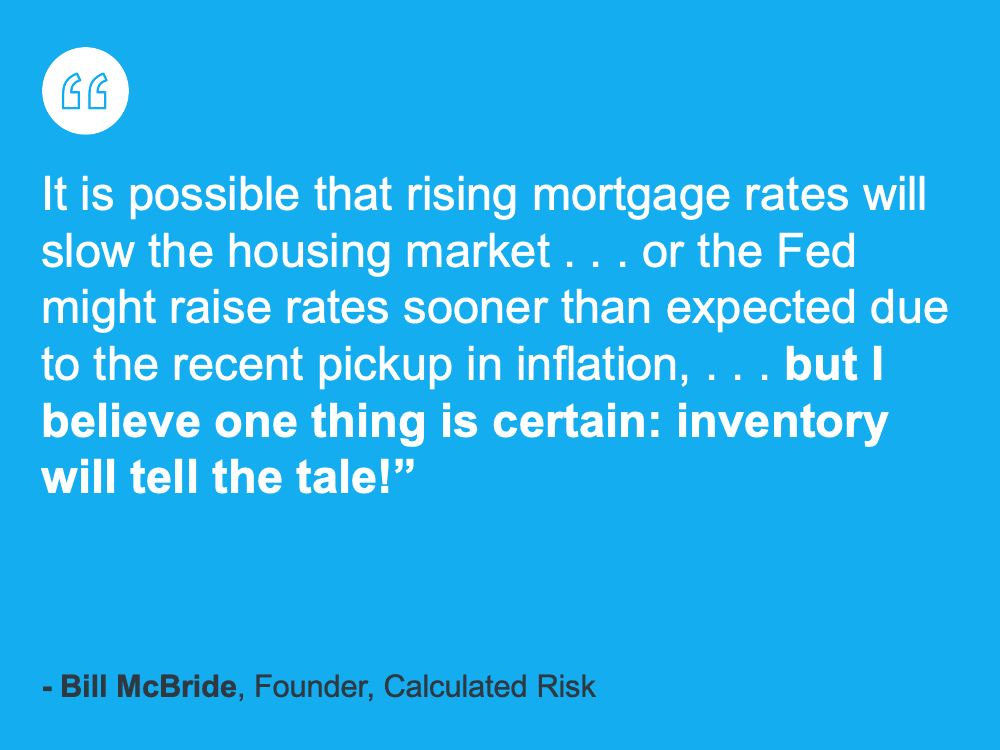 “

It is possible that rising mortgage rates will slow the housing market . . . or the Fed might raise rates sooner than expected due to the recent pickup in inflation, . . . but I believe one thing is certain: inventory will tell the tale!”

- Bill McBride, Founder, Calculated Risk