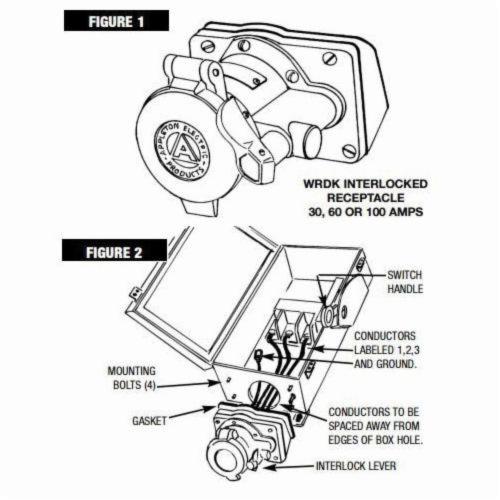 FIGURE 1

APPLETON ELECTRIC PRODUCTS

A

WRDK INTERLOCKED RECEPTACLE 30, 60 OR 100 AMPS

FIGURE 2

SWITCH HANDLE

CONDUCTORS LABELED 1,2,3 AND GROUND.

MOUNTING BOLTS (4)

GASKET

CONDUCTORS TO BE SPACED AWAY FROM EDGES OF BOX HOLE.

INTERLOCK LEVER