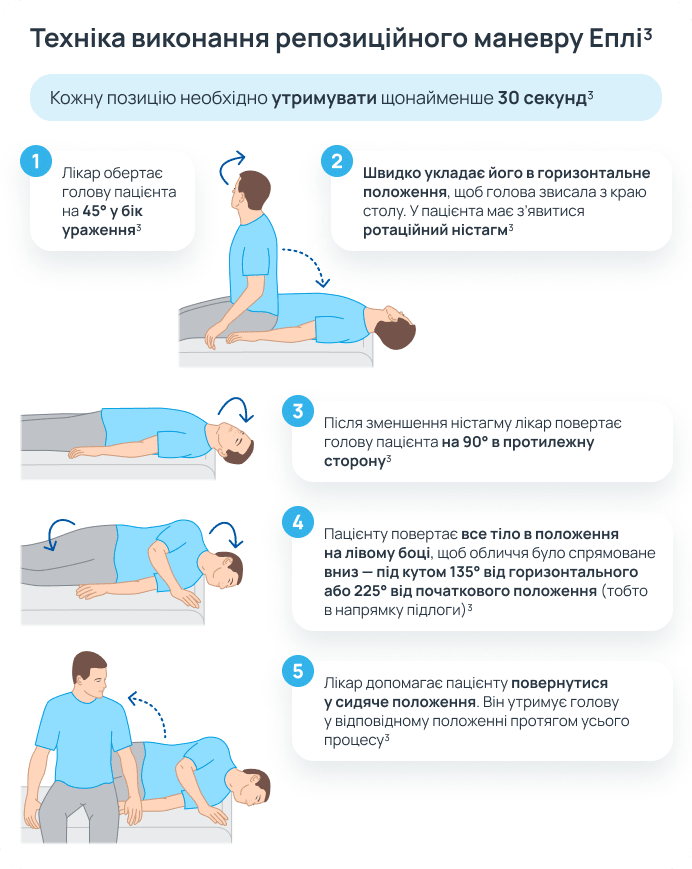 Техніка виконання репозиційного маневру Еплі$^3$

Кожну позицію необхідно утримувати щонайменше 30 секунд$^3$

1 Лікар обертає голову пацієнта на 45° у бік ураження$^3$

2 Швидко укладає його в горизонтальне положення, щоб голова звисала з краю столу. У пацієнта має з'явитися ротаційний ністагм$^3$

3 Після зменшення ністагму лікар повертає голову пацієнта на 90° в протилежну сторону$^3$

4 Пацієнту повертає все тіло в положення на лівому боці, щоб обличчя було спрямоване вниз — під кутом 135° від горизонтального або 225° від початкового положення (тобто в напрямку підлоги)$^3$

5 Лікар допомагає пацієнту повернутися у сидяче положення. Він утримує голову у відповідному положенні протягом усього процесу$^3$