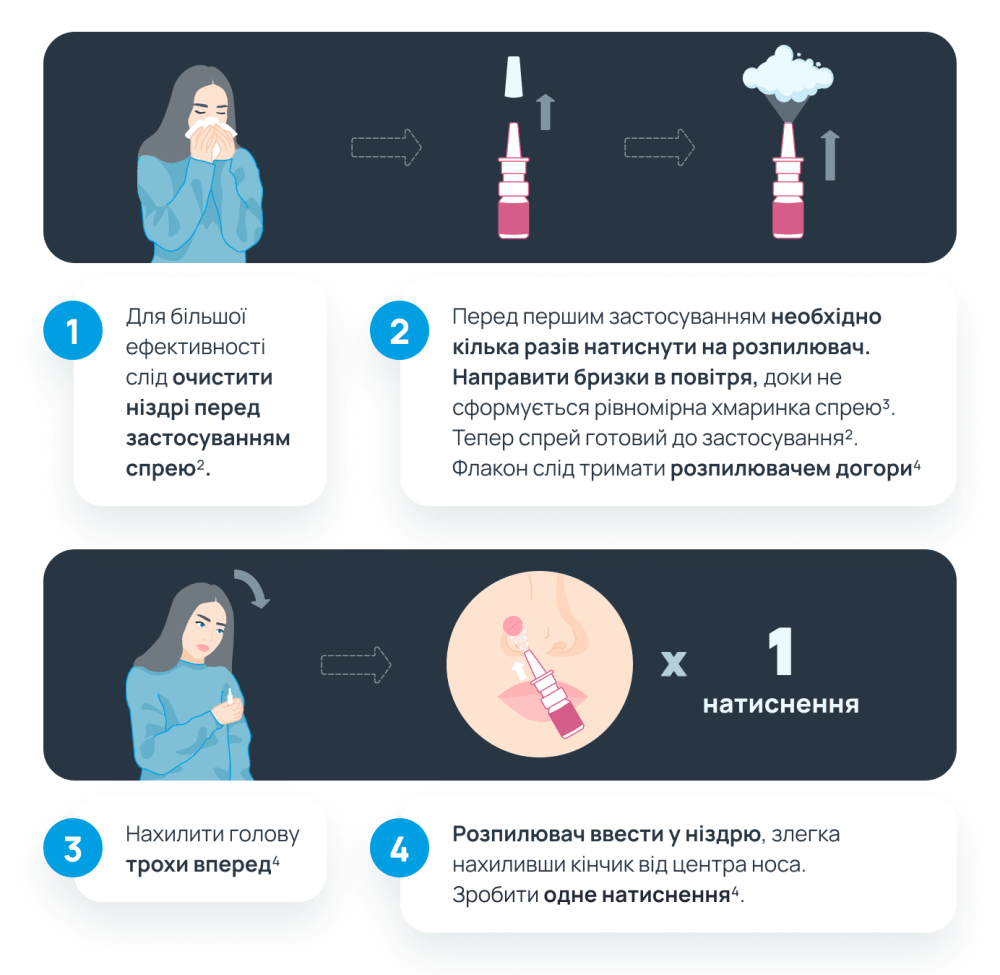 1

Для більшої ефективності слід очистити ніздрі перед застосуванням спрею$^2$.

2

Перед першим застосуванням необхідно кілька разів натиснути на розпилювач. Направити бризки в повітря, доки не сформується рівномірна хмаринка спрею$^3$. Тепер спрей готовий до застосування$^2$. Флакон слід тримати розпилювачем догори$^4$

x 1 натиснення

3

Нахилити голову трохи вперед$^4$

4

Розпилювач ввести у ніздрю, злегка нахиливши кінчик від центра носа. Зробити одне натиснення$^4$.