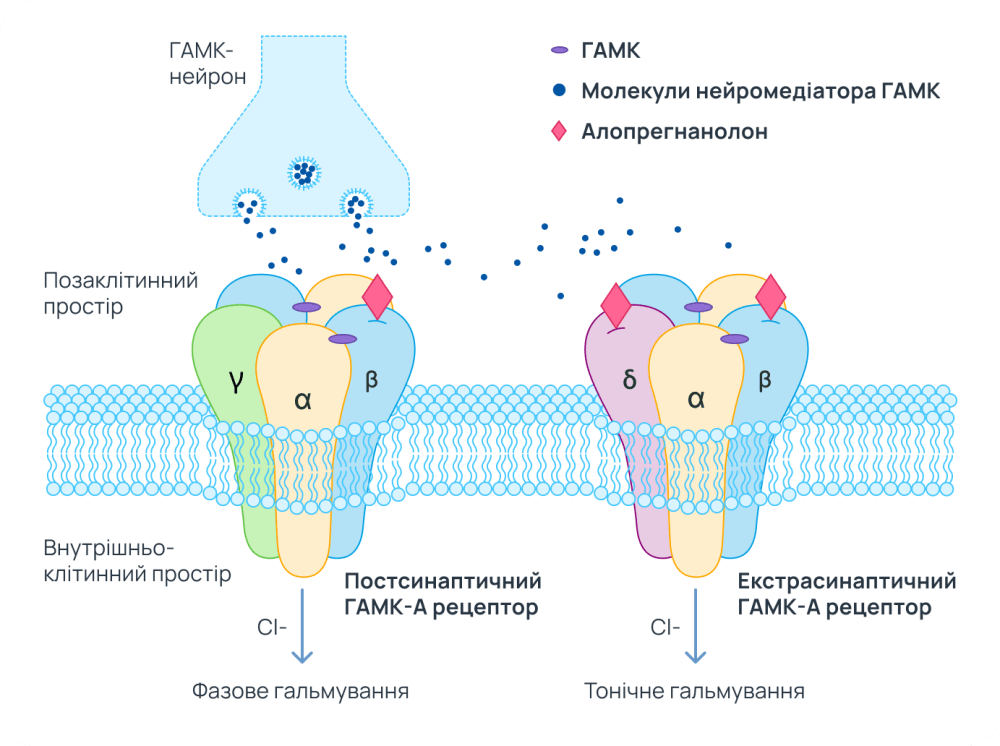 ГАМК-нейрон

ГАМК

Молекули нейромедіатора ГАМК

Алопрегнанолон

Позаклітинний простір

γ

α

β

δ

α

β

Внутрішньо-клітинний простір

Постсинаптичний ГАМК-А рецептор

Екстрасинаптичний ГАМК-А рецептор

Cl-

Cl-

Фазове гальмування

Тонічне гальмування