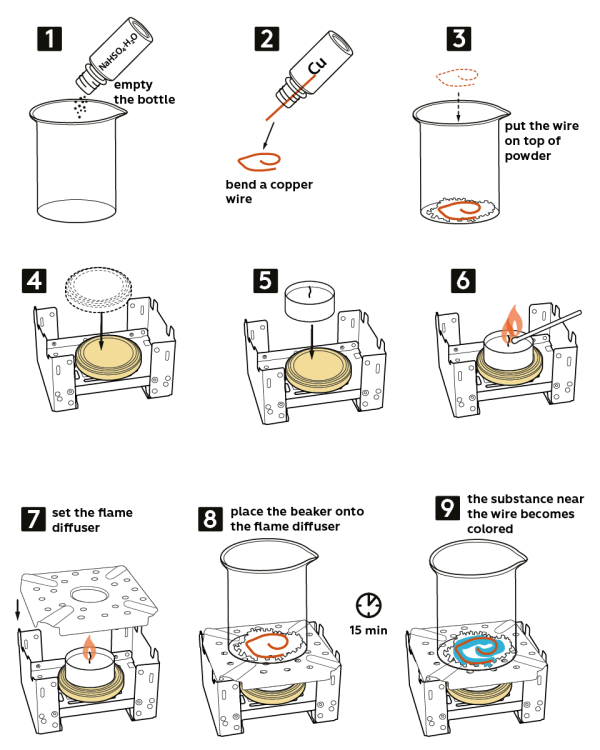 1

$NaHSO_4 \cdot H_2O$

empty the bottle

2

Cu

bend a copper wire

3

put the wire on top of powder

4

5

6

7 set the flame diffuser

8 place the beaker onto the flame diffuser

15 min

9 the substance near the wire becomes colored