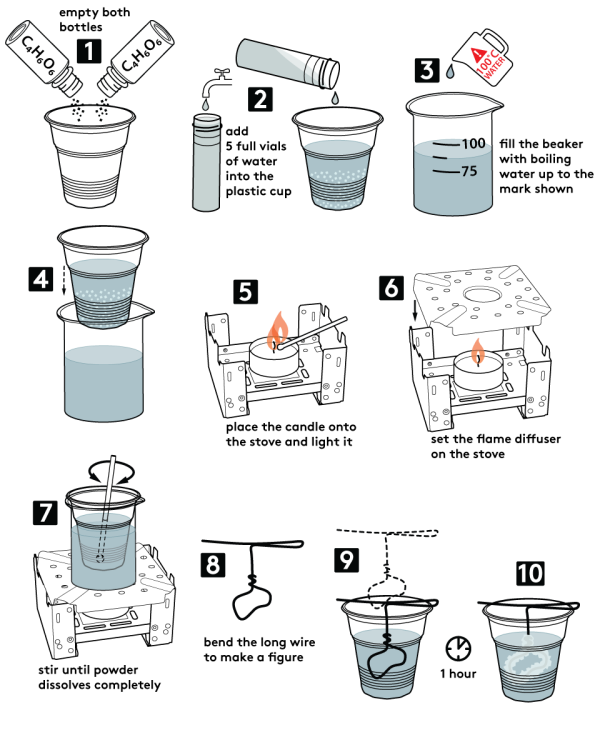 empty both bottles

1

$C_4H_6O_6$

$C_4H_6O_6$

2

add 5 full vials of water into the plastic cup

3

100°C WATER

100

75

fill the beaker with boiling water up to the mark shown

4

5

place the candle onto the stove and light it

6

set the flame diffuser on the stove

7

stir until powder dissolves completely

8

bend the long wire to make a figure

9

1 hour

10