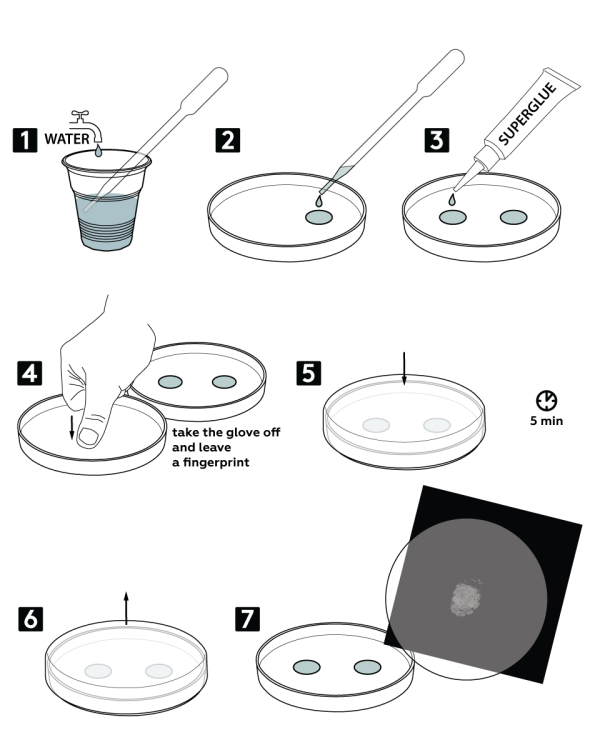 1 WATER

2

3 SUPERGLUE

4

take the glove off and leave a fingerprint

5

5 min

6

7