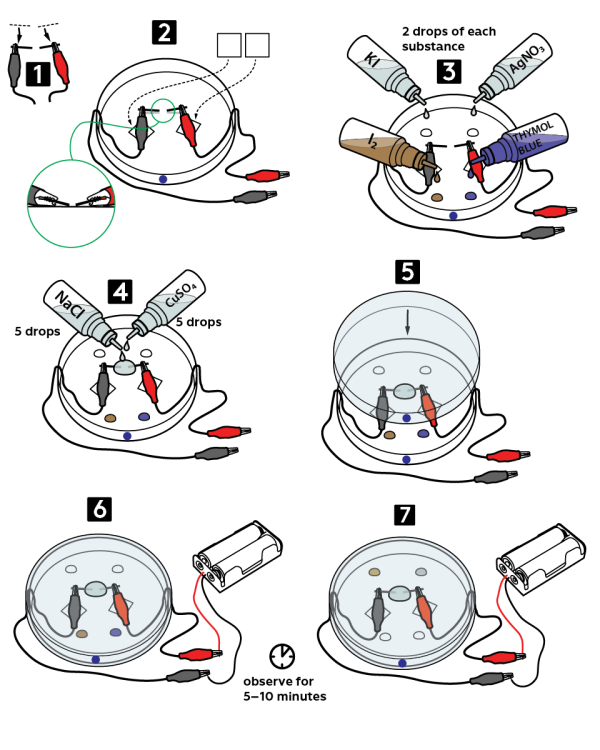 1

2

2 drops of each substance

3

KI

$AgNO_3$

$I_2$

THYMOL BLUE

4

NaCl

$CuSO_4$

5 drops

5 drops

5

6

7

observe for 5–10 minutes