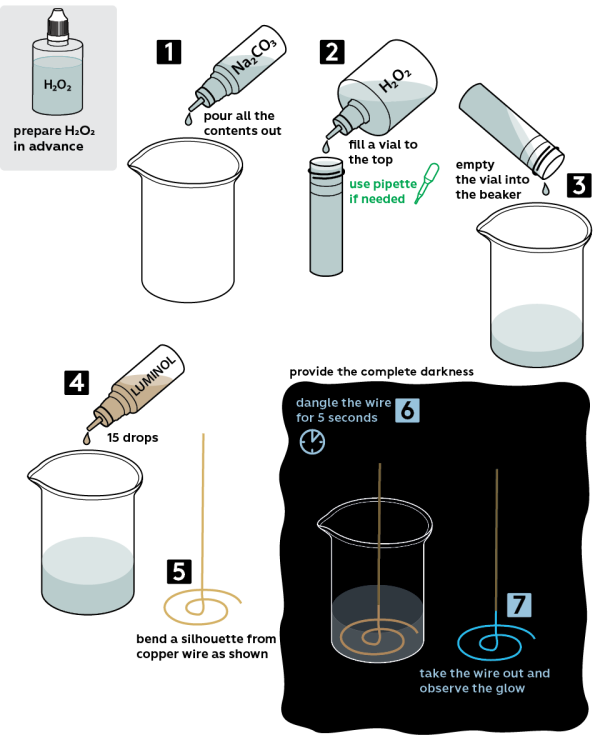 $H_2O_2$

prepare $H_2O_2$ in advance

1

$Na_2CO_3$

pour all the contents out

2

$H_2O_2$

fill a vial to the top

use pipette if needed

empty the vial into the beaker

3

4

LUMINOL

15 drops

5

bend a silhouette from copper wire as shown

provide the complete darkness

dangle the wire for 5 seconds

6

7

take the wire out and observe the glow