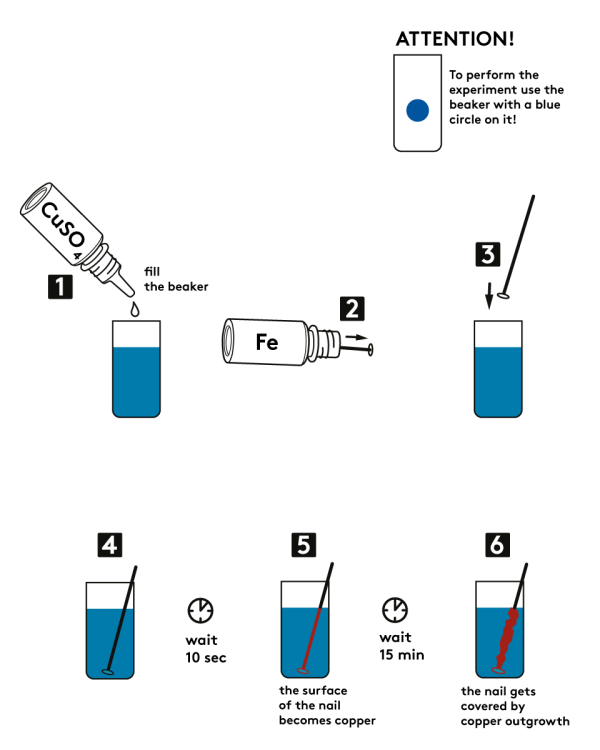 ATTENTION!

To perform the experiment use the beaker with a blue circle on it!

$CuSO_4$

1

fill the beaker

Fe

2

3

4

wait 10 sec

5

the surface of the nail becomes copper

wait 15 min

6

the nail gets covered by copper outgrowth