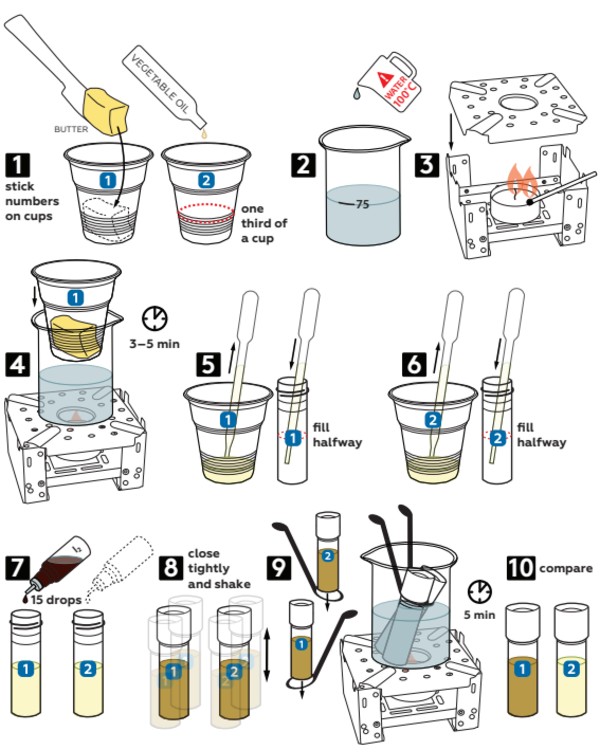 BUTTER

VEGETABLE OIL

1 stick numbers on cups

1

2

one third of a cup

WATER 100°C

2

75

3

4

1

3–5 min

5

1

1

fill halfway

6

2

2

fill halfway

7

15 drops

1

2

8 close tightly and shake

1

2

9

2

1

5 min

10 compare

1

2