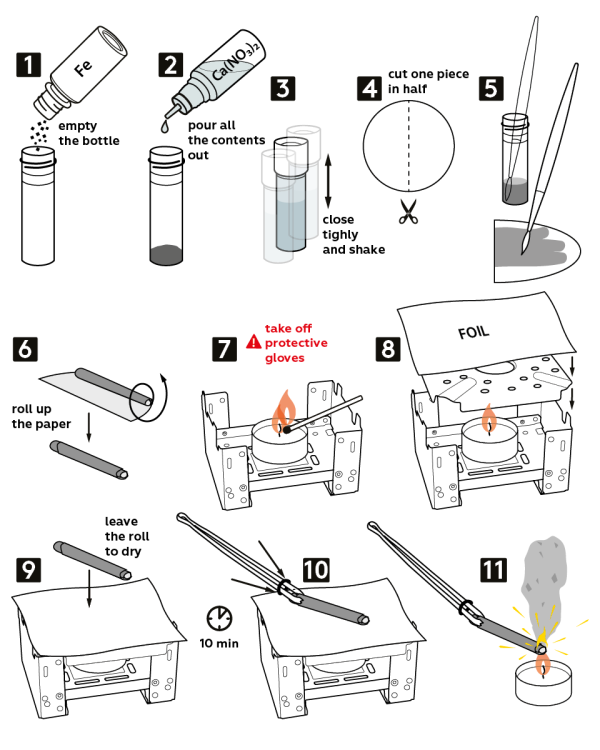 1
Fe
empty the bottle

2
$Ca(NO_3)_2$
pour all the contents out

3
close tighly and shake

4
cut one piece in half

5

6
roll up the paper

7
take off protective gloves

8
FOIL

9
leave the roll to dry

10 min

10

11