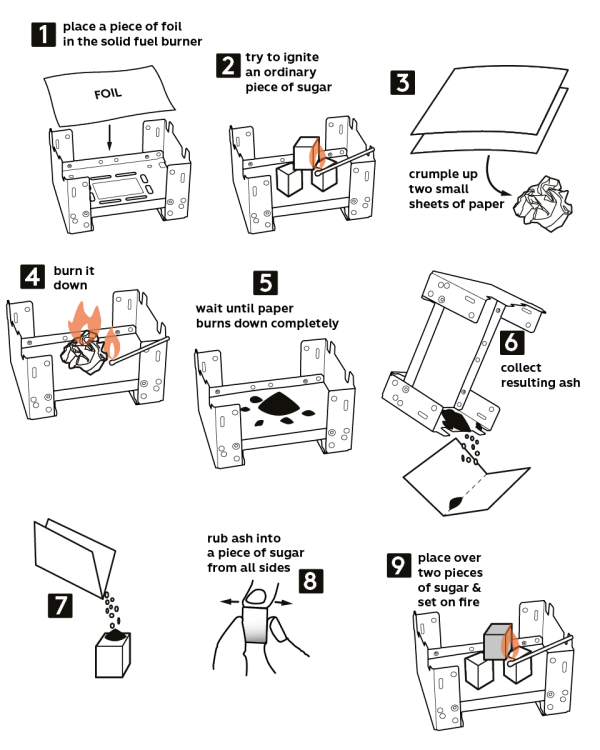 1 place a piece of foil in the solid fuel burner

FOIL

2 try to ignite an ordinary piece of sugar

3

crumple up two small sheets of paper

4 burn it down

5

wait until paper burns down completely

6

collect resulting ash

7

rub ash into a piece of sugar from all sides

8

9 place over two pieces of sugar & set on fire