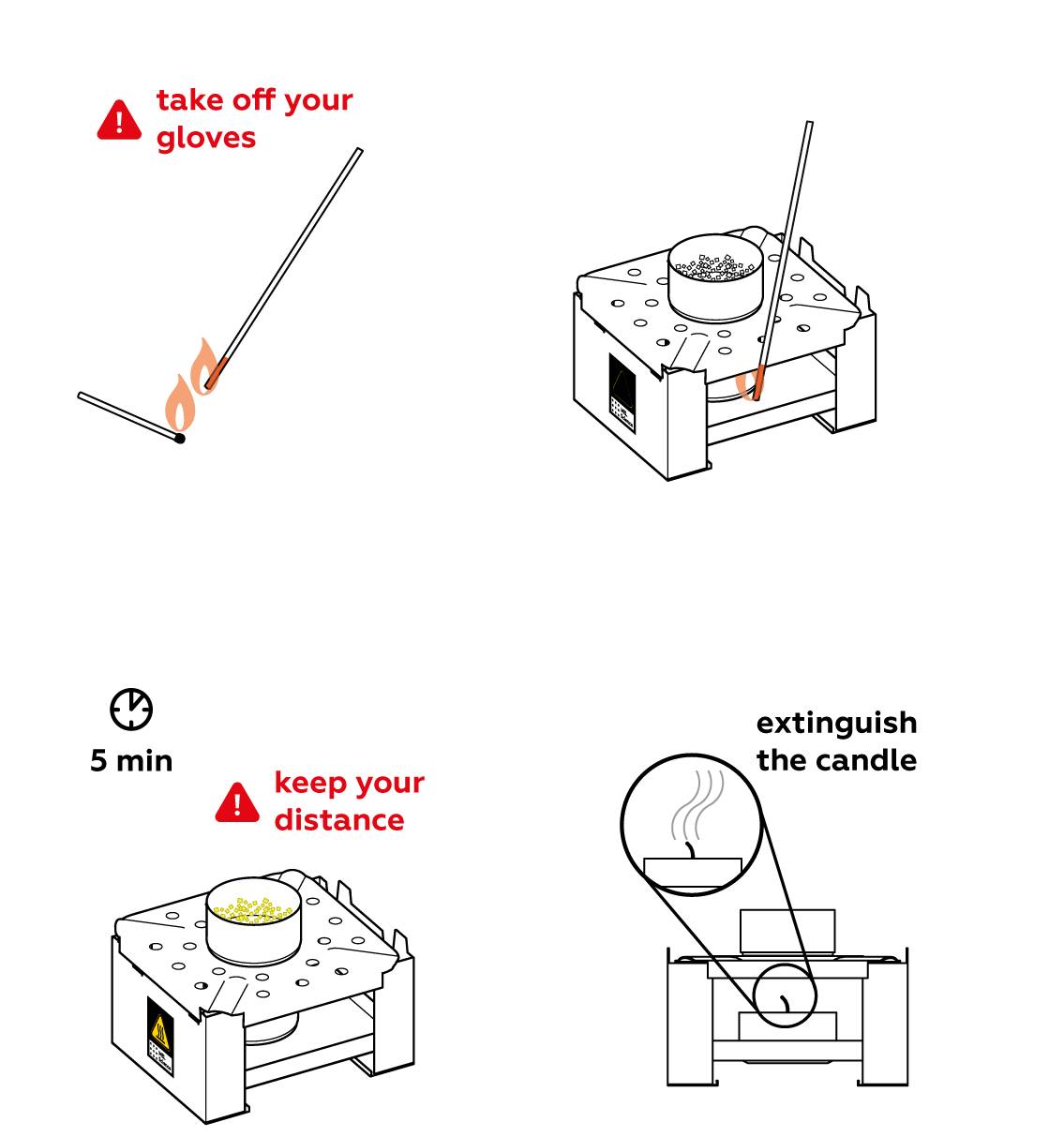 take off your gloves

5 min

keep your distance

extinguish the candle