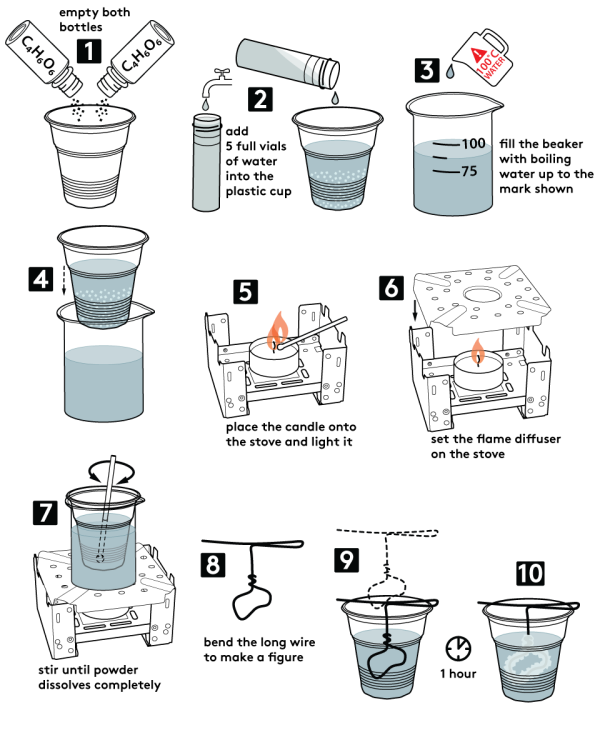 empty both bottles

1

$C_4H_6O_6$

$C_4H_6O_6$

2

add 5 full vials of water into the plastic cup

3

100°C WATER

100

75

fill the beaker with boiling water up to the mark shown

4

5

place the candle onto the stove and light it

6

set the flame diffuser on the stove

7

stir until powder dissolves completely

8

bend the long wire to make a figure

9

1 hour

10