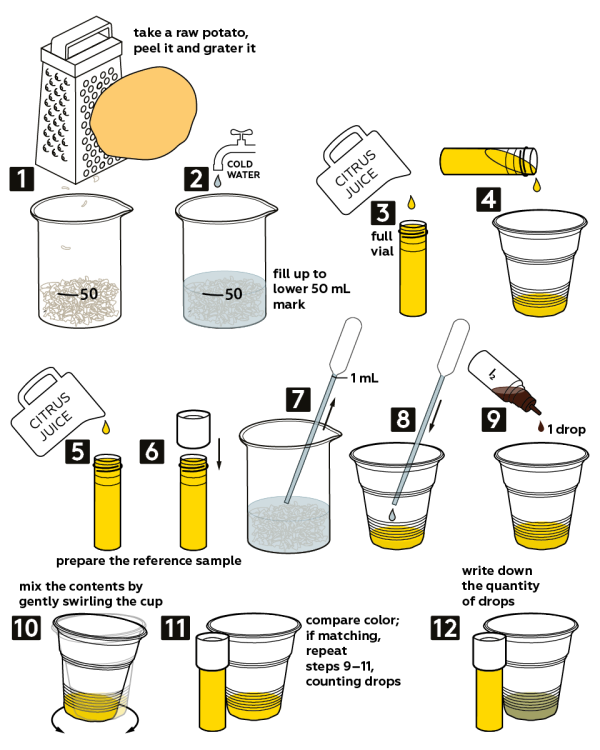 take a raw potato, peel it and grater it

1

50

2

COLD WATER

50

fill up to lower 50 mL mark

CITRUS JUICE

3

full vial

4

CITRUS JUICE

5

6

prepare the reference sample

7

1 mL

8

9

$I_2$

1 drop

mix the contents by gently swirling the cup

10

11

compare color; if matching, repeat steps 9–11, counting drops

write down the quantity of drops

12