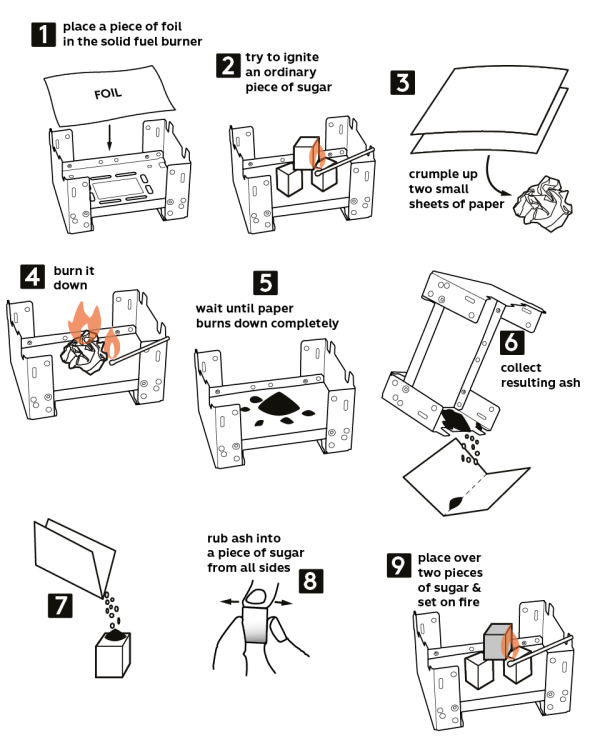 1 place a piece of foil in the solid fuel burner

FOIL

2 try to ignite an ordinary piece of sugar

3

crumple up two small sheets of paper

4 burn it down

5

wait until paper burns down completely

6

collect resulting ash

7

rub ash into a piece of sugar from all sides

8

9 place over two pieces of sugar & set on fire