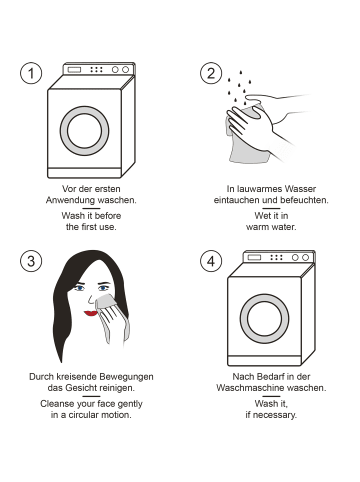 1

Vor der ersten Anwendung waschen.

Wash it before the first use.

2

In lauwarmes Wasser eintauchen und befeuchten.

Wet it in warm water.

3

Durch kreisende Bewegungen das Gesicht reinigen.

Cleanse your face gently in a circular motion.

4

Nach Bedarf in der Waschmaschine waschen.

Wash it, if necessary.