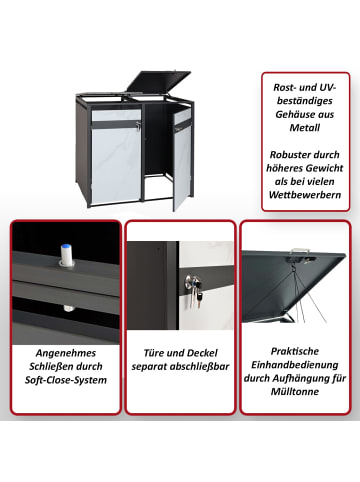 Rost- und UV-beständiges Gehäuse aus Metall

Robuster durch höheres Gewicht als bei vielen Wettbewerbern

Angenehmes Schließen durch Soft-Close-System

Türe und Deckel separat abschließbar

Praktische Einhandbedienung durch Aufhängung für Mülltonne