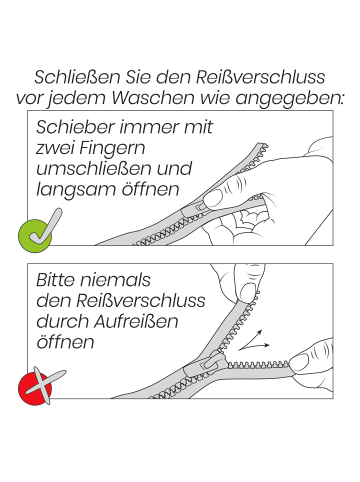 Schließen Sie den Reißverschluss vor jedem Waschen wie angegeben:

Schieber immer mit zwei Fingern umschließen und langsam öffnen

Bitte niemals den Reißverschluss durch Aufreißen öffnen