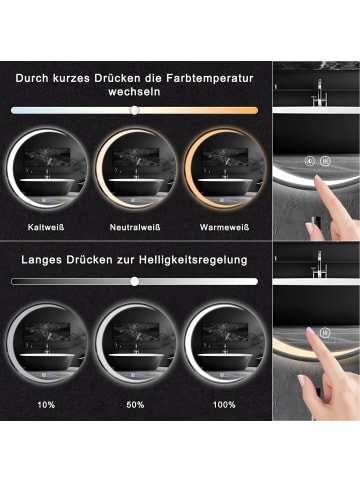 Durch kurzes Drücken die Farbtemperatur wechseln

Kaltweiß

Neutralweiß

Warmeweiß

Langes Drücken zur Helligkeitsregelung

10%

50%

100%