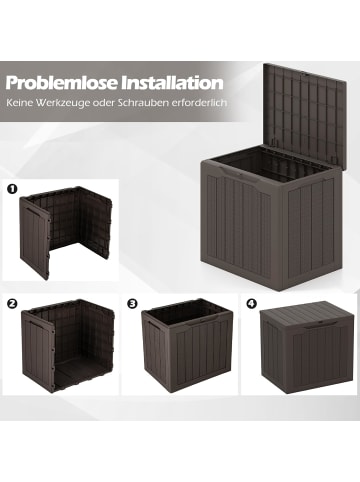 Problemlose Installation
Keine Werkzeuge oder Schrauben erforderlich

1

2

3

4