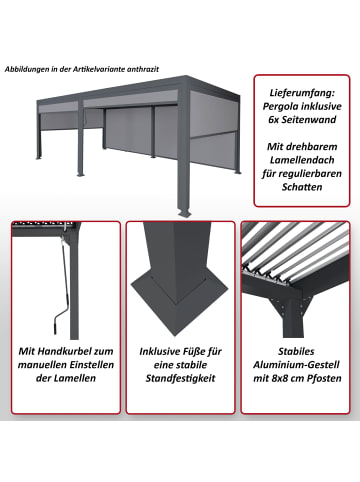 Abbildungen in der Artikelvariante anthrazit

Lieferumfang: Pergola inklusive 6x Seitenwand

Mit drehbarem Lamellendach für regulierbaren Schatten

Mit Handkurbel zum manuellen Einstellen der Lamellen

Inklusive Füße für eine stabile Standfestigkeit

Stabiles Aluminium-Gestell mit 8x8 cm Pfosten