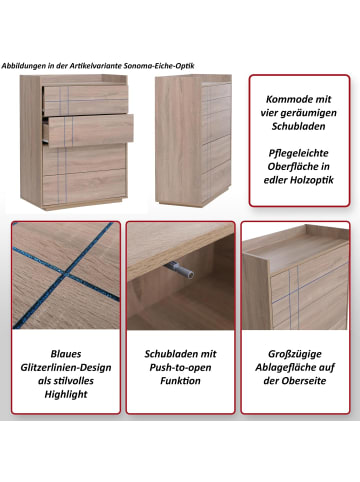 Abbildungen in der Artikelvariante Sonoma-Eiche-Optik

Kommode mit vier geräumigen Schubladen

Pflegeleichte Oberfläche in edler Holzoptik

Blaues Glitzerlinien-Design als stilvolles Highlight

Schubladen mit Push-to-open Funktion

Großzügige Ablagefläche auf der Oberseite