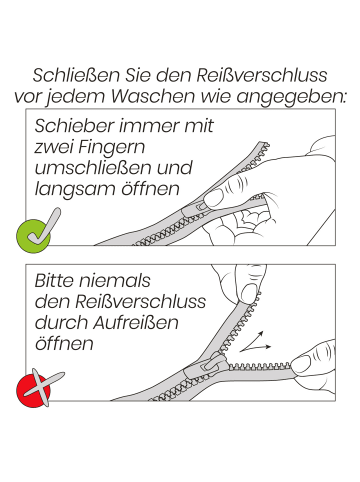 Schließen Sie den Reißverschluss vor jedem Waschen wie angegeben:

Schieber immer mit zwei Fingern umschließen und langsam öffnen

Bitte niemals den Reißverschluss durch Aufreißen öffnen