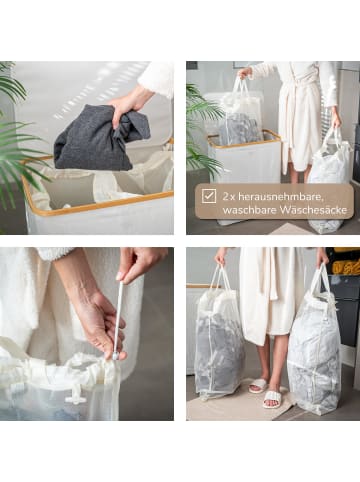 2 x herausnehmbare, waschbare Wäschesäcke