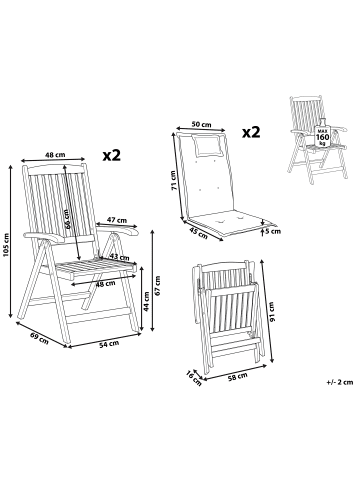 48 cm
x2
105 cm
66 cm
47 cm
43 cm
48 cm
44 cm
67 cm
69 cm
54 cm

50 cm
x2
71 cm
45 cm
5 cm

MAX
160
kg

91 cm
16 cm
58 cm

+/- 2 cm