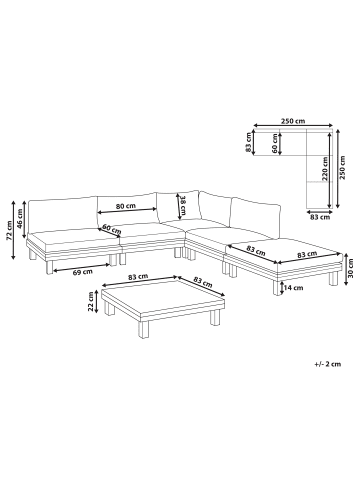 250 cm
83 cm
60 cm
220 cm
250 cm
83 cm
72 cm
46 cm
80 cm
38 cm
60 cm
69 cm
83 cm
83 cm
30 cm
14 cm
83 cm
83 cm
22 cm
+/- 2 cm