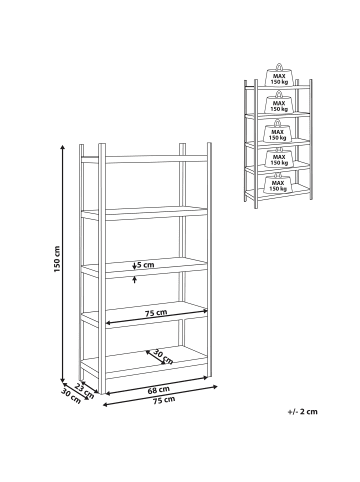 MAX
150 kg

MAX
150 kg

MAX
150 kg

MAX
150 kg

MAX
150 kg

150 cm

5 cm

75 cm

30 cm

23 cm

30 cm

68 cm

75 cm

+/- 2 cm