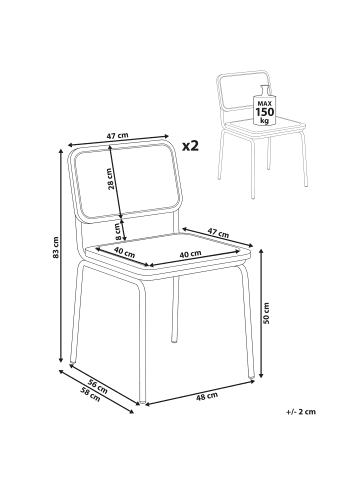 MAX
150
kg

47 cm

x2

28 cm

8 cm

47 cm

40 cm

40 cm

83 cm

50 cm

56 cm
58 cm

48 cm

+/- 2 cm