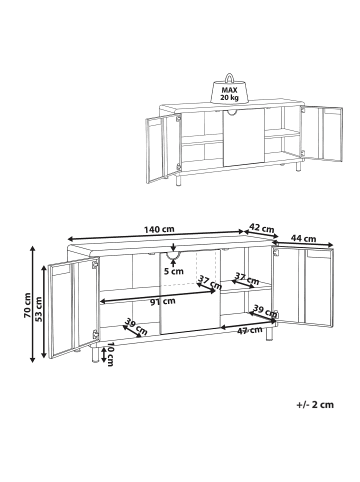 MAX
20 kg

140 cm
42 cm
44 cm
5 cm
37 cm
37 cm
91 cm
39 cm
39 cm
47 cm
70 cm
53 cm
10 cm

+/- 2 cm