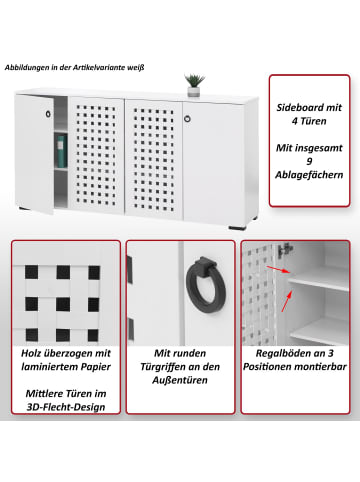 Abbildungen in der Artikelvariante weiß

Sideboard mit 4 Türen

Mit insgesamt 9 Ablagefächern

Holz überzogen mit laminiertem Papier

Mittlere Türen im 3D-Flecht-Design

Mit runden Türgriffen an den Außentüren

Regalböden an 3 Positionen montierbar