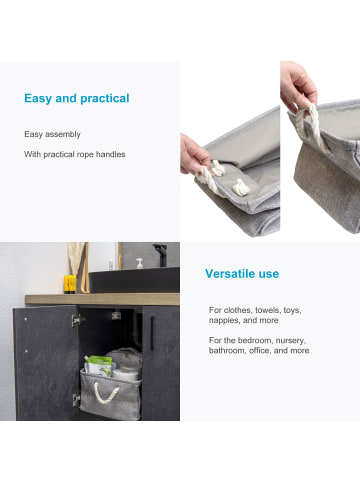 Easy and practical

Easy assembly

With practical rope handles

Versatile use

For clothes, towels, toys, nappies, and more

For the bedroom, nursery, bathroom, office, and more