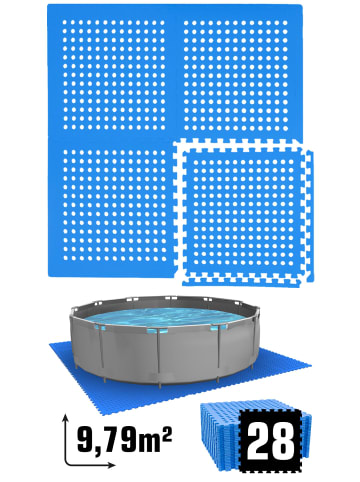 9,79m²

28