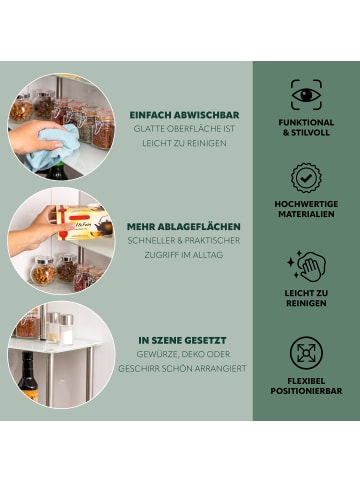 EINFACH ABWISCHBAR
GLATTE OBERFLÄCHE IST LEICHT ZU REINIGEN

MEHR ABLAGEFLÄCHEN
SCHNELLER & PRAKTISCHER ZUGRIFF IM ALLTAG

IN SZENE GESETZT
GEWÜRZE, DEKO ODER GESCHIRR SCHÖN ARRANGIERT

FUNKTIONAL & STILVOLL

HOCHWERTIGE MATERIALIEN

LEICHT ZU REINIGEN

FLEXIBEL POSITIONIERBAR