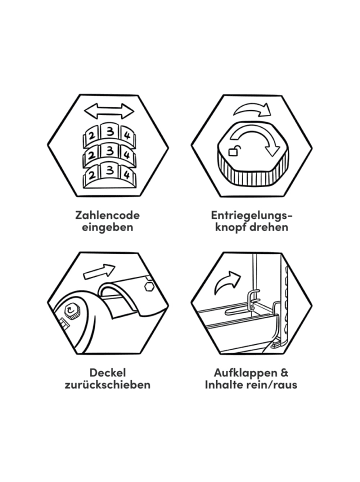 2 3 4
2 3 4
2 3 4

Zahlencode eingeben

Entriegelungsknopf drehen

Deckel zurückschieben

Aufklappen & Inhalte rein/raus