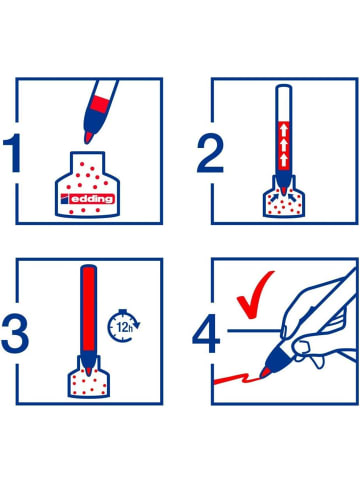 1
edding
2
3
12h
4