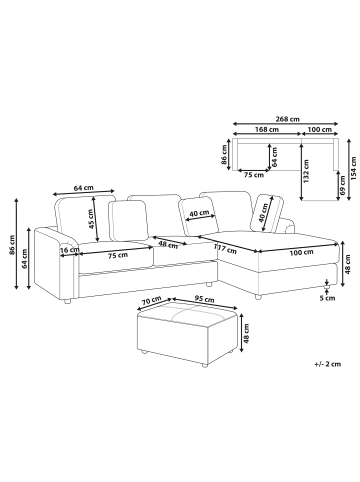 268 cm
168 cm
100 cm
86 cm
64 cm
75 cm
132 cm
69 cm
154 cm
64 cm
45 cm
40 cm
40 cm
86 cm
64 cm
16 cm
75 cm
48 cm
117 cm
100 cm
48 cm
5 cm
70 cm
95 cm
48 cm
+/- 2 cm