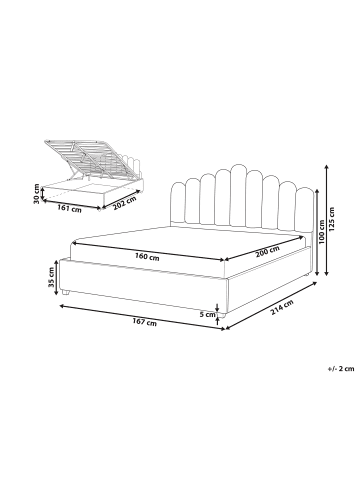 30 cm
161 cm
202 cm
160 cm
200 cm
100 cm
125 cm
35 cm
5 cm
167 cm
214 cm
+/- 2 cm